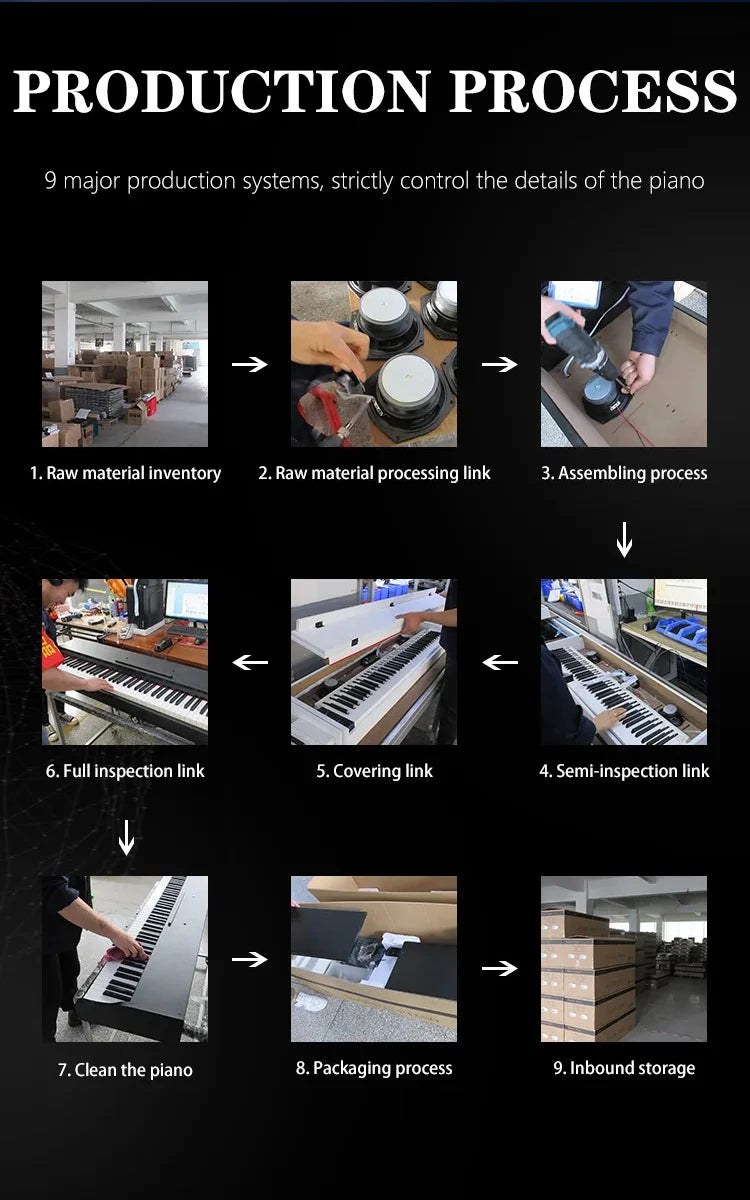 PRODUCTION PROCESS

9 major production systems, strictly control the details of the piano

1. Raw material inventory

2. Raw material processing link

3. Assembling process

6. Full inspection link

5. Covering link

4. Semi-inspection link

7. Clean the piano

8. Packaging process

9. Inbound storage